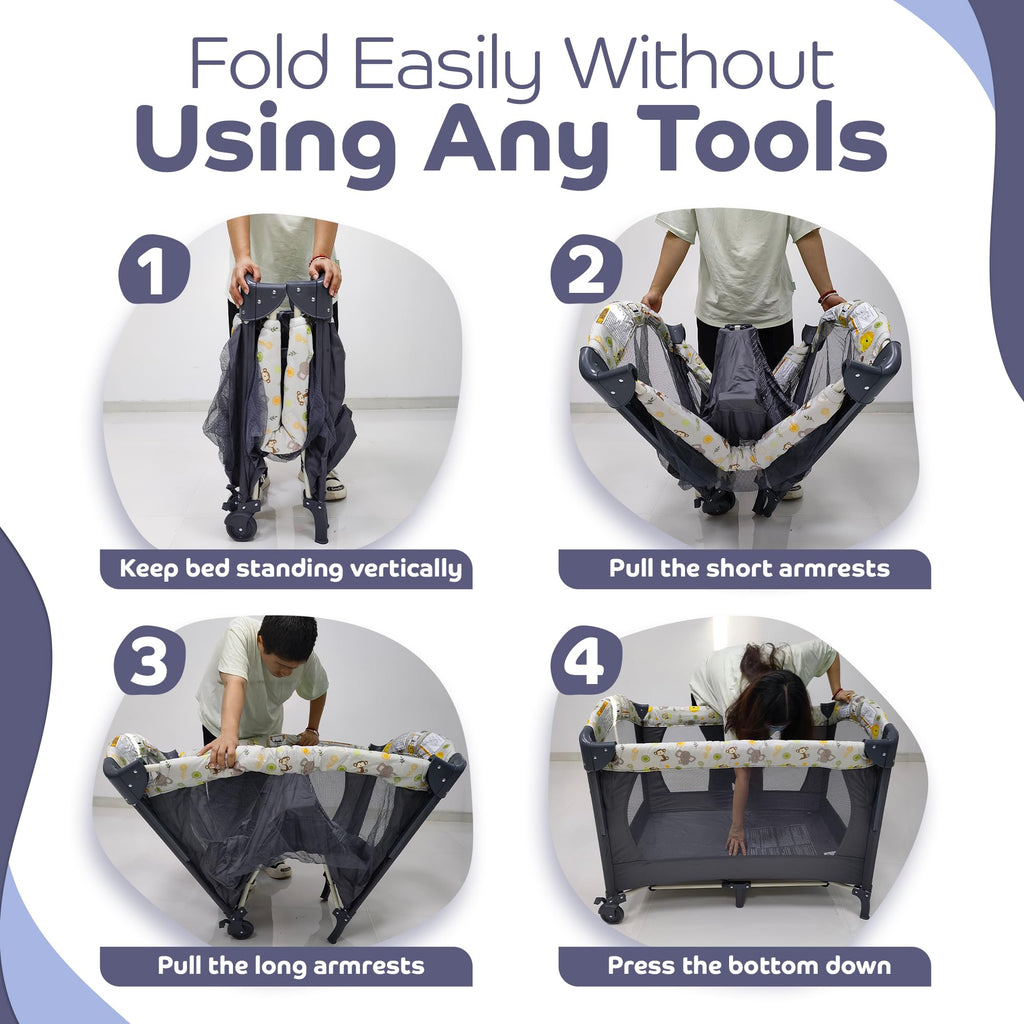 Fold Easily Without
Using Any Tools

1

Keep bed standing vertically

2

Pull the short armrests

3

Pull the long armrests

4

Press the bottom down