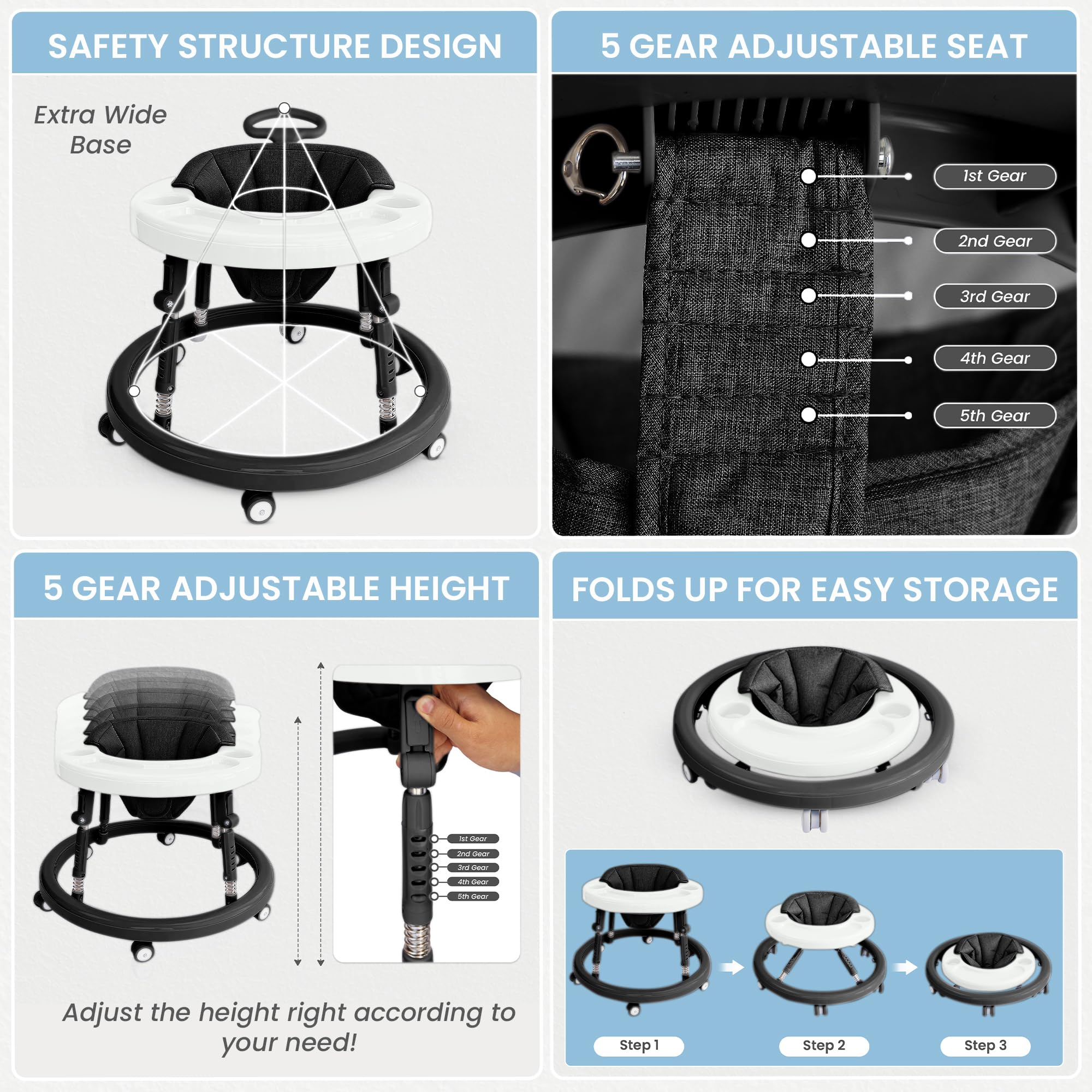 SAFETY STRUCTURE DESIGN

Extra Wide Base

5 GEAR ADJUSTABLE SEAT

1st Gear

2nd Gear

3rd Gear

4th Gear

5th Gear

5 GEAR ADJUSTABLE HEIGHT

1st Gear

2nd Gear

3rd Gear

4th Gear

5th Gear

Adjust the height right according to your need!

FOLDS UP FOR EASY STORAGE

Step 1

Step 2

Step 3